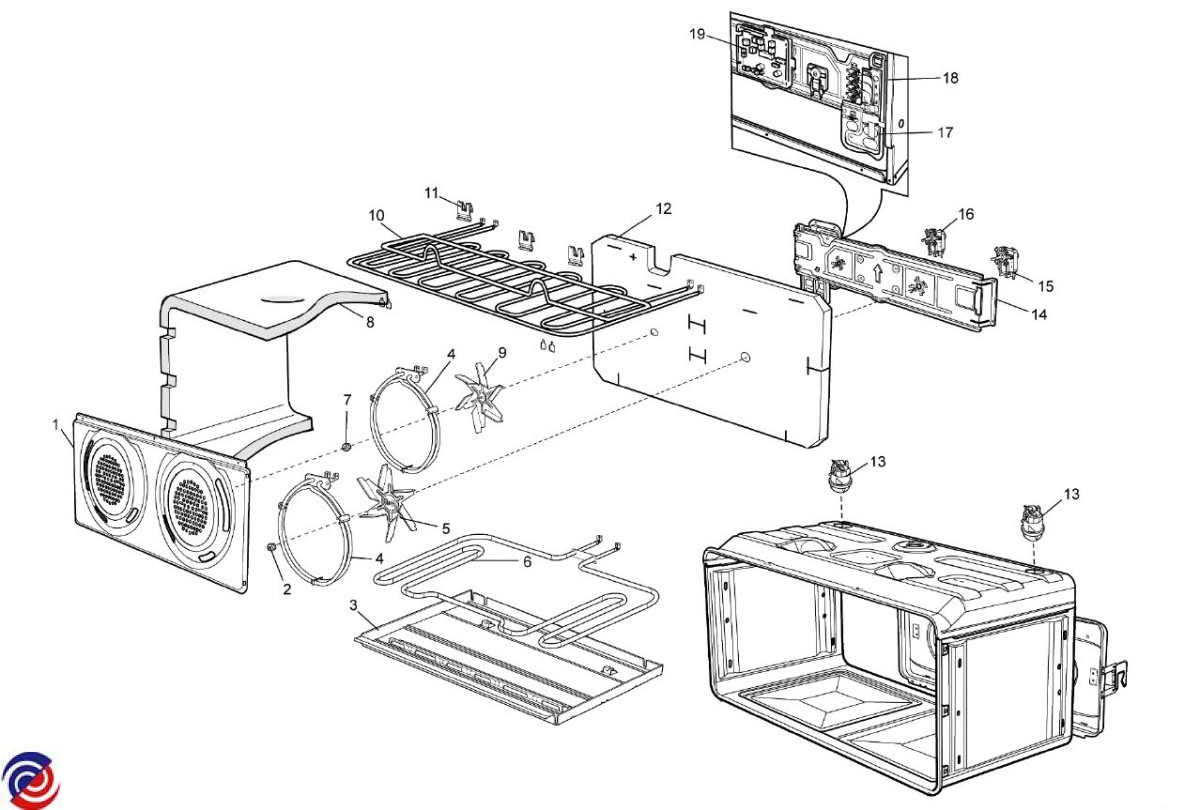 19
18
17
11
10
12
16
15
14
8
4
9
7
1
13
13
5
2
4
6
3